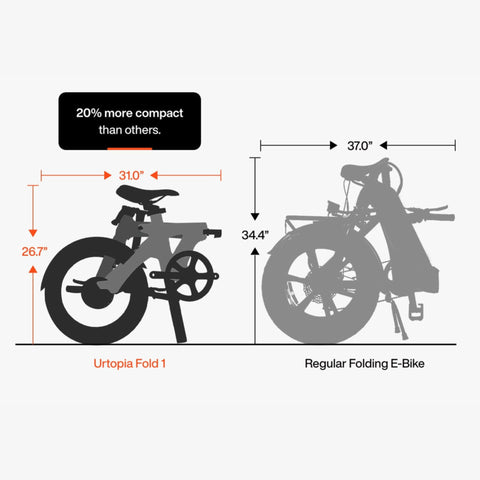 20% more compact than others.

31.0"

26.7"

Urtopia Fold 1

37.0"

34.4"

Regular Folding E-Bike